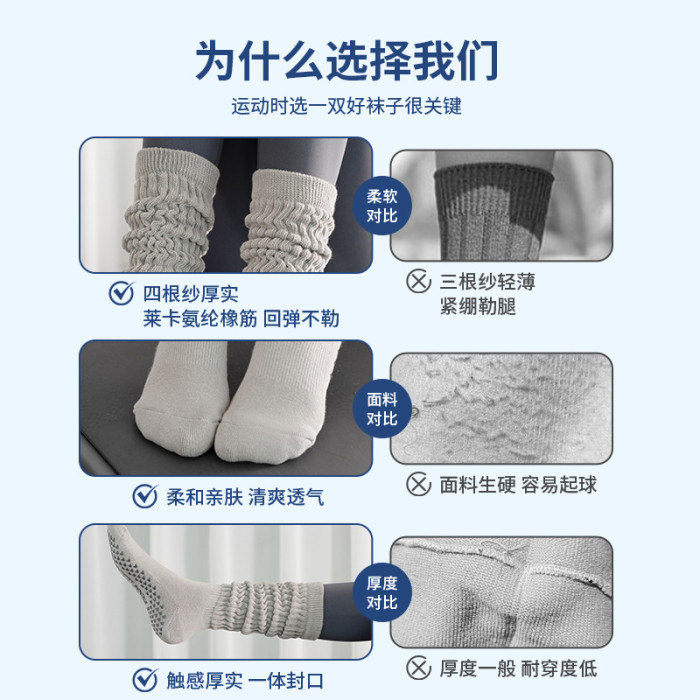 为什么选择我们

运动时选一双好袜子很关键

柔软对比

四根纱厚实
莱卡氨纶橡筋 回弹不勒

三根纱轻薄
紧绷勒腿

面料对比

柔和亲肤 清爽透气

面料生硬 容易起球

厚度对比

触感厚实 一体封口

厚度一般 耐穿度低