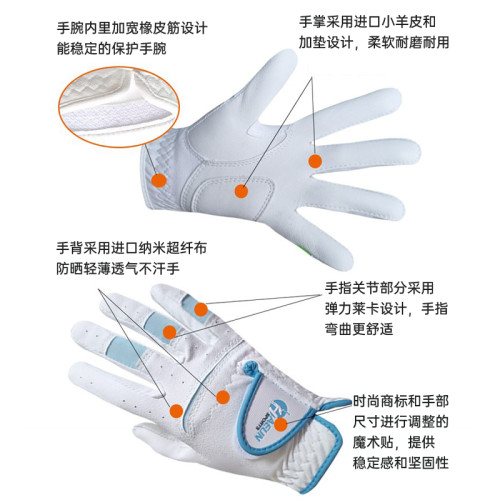 手腕内里加宽橡皮筋设计
能稳定的保护手腕

手掌采用进口小羊皮和
加垫设计，柔软耐磨耐用

手背采用进口纳米超纤布
防晒轻薄透气不汗手

手指关节部分采用
弹力莱卡设计，手指
弯曲更舒适

TAEUN SPORTS

时尚商标和手部
尺寸进行调整的
魔术贴，提供
稳定感和坚固性