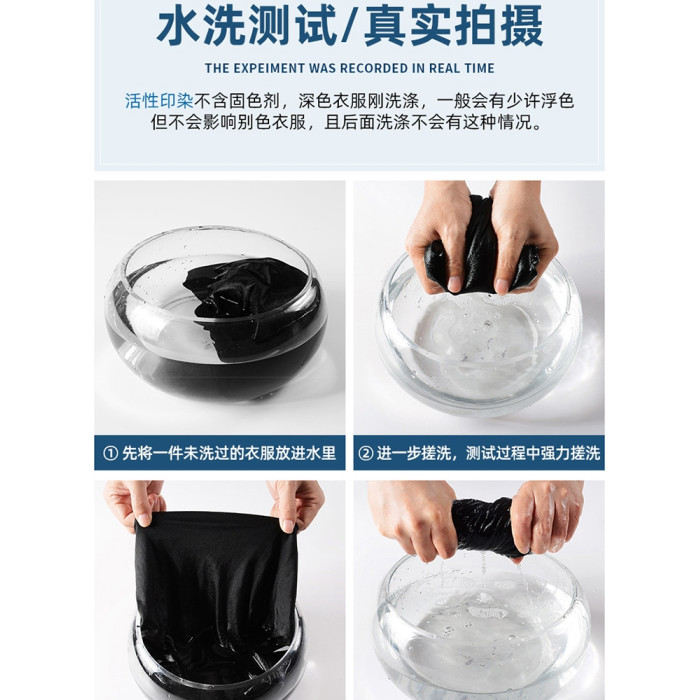 水洗测试/真实拍摄

THE EXPEIMENT WAS RECORDED IN REAL TIME

活性印染不含固色剂，深色衣服刚洗涤，一般会有少许浮色但不会影响别色衣服，且后面洗涤不会有这种情况。

① 先将一件未洗过的衣服放进水里

② 进一步搓洗，测试过程中强力搓洗