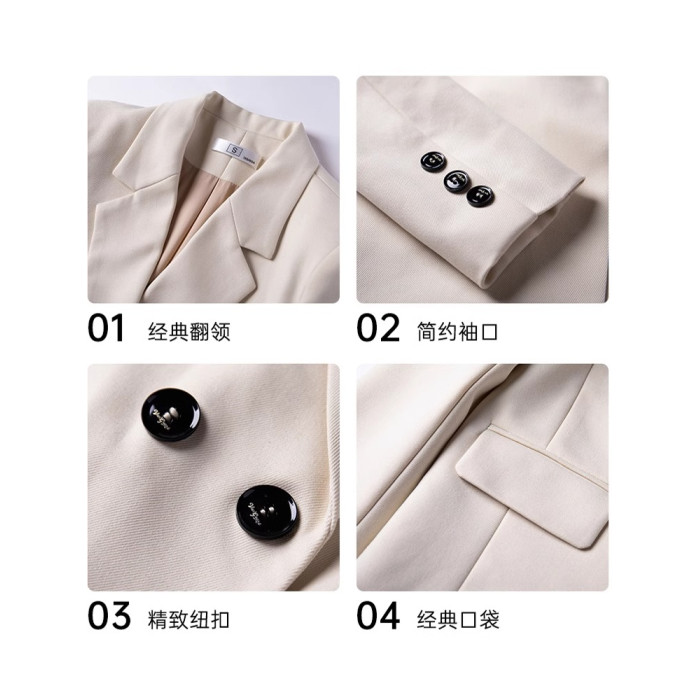 S

01 经典翻领

02 简约袖口

03 精致纽扣

04 经典口袋