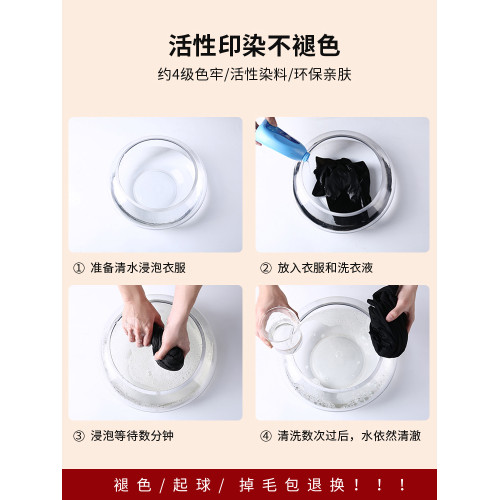 活性印染不褪色

约4级色牢/活性染料/环保亲肤

① 准备清水浸泡衣服

② 放入衣服和洗衣液

③ 浸泡等待数分钟

④ 清洗数次过后，水依然清澈

褪色/起球/ 掉毛包退换！！！