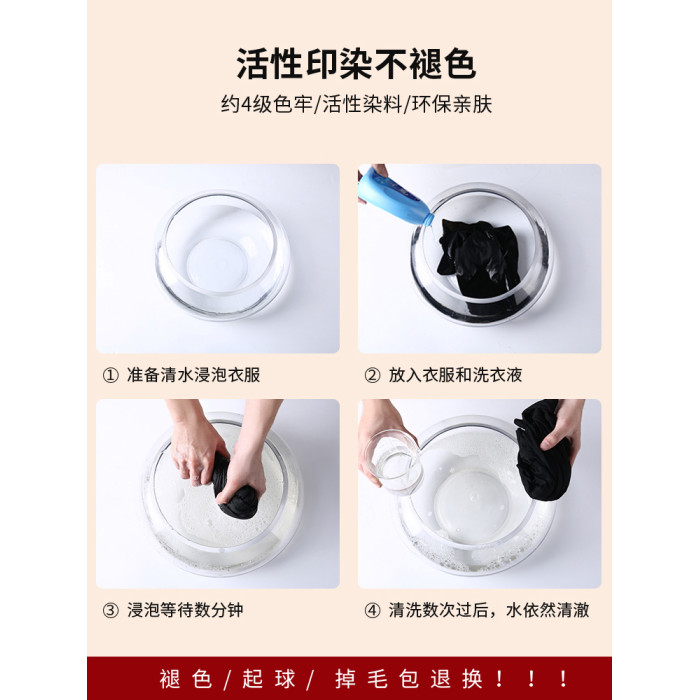 活性印染不褪色

约4级色牢/活性染料/环保亲肤

① 准备清水浸泡衣服

② 放入衣服和洗衣液

③ 浸泡等待数分钟

④ 清洗数次过后，水依然清澈

褪色/起球/ 掉毛包退换！！！