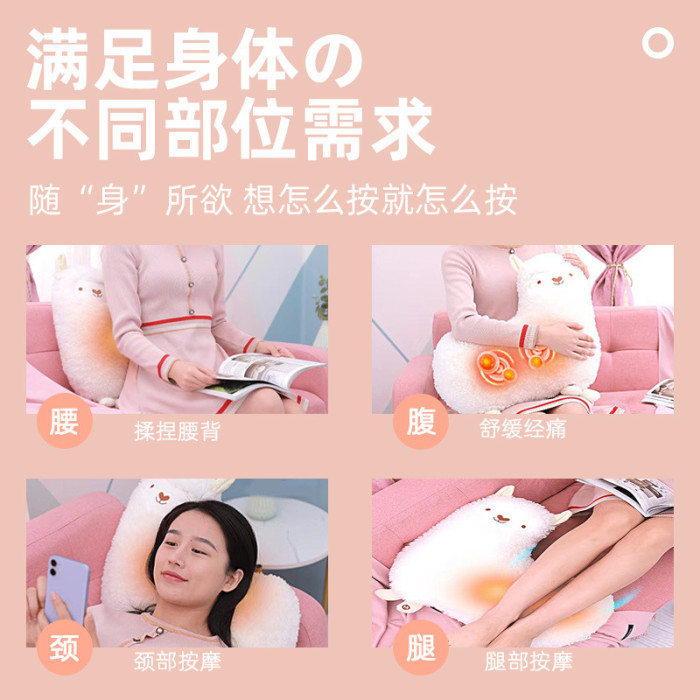 满足身体の
不同部位需求

随“身”所欲 想怎么按就怎么按

腰 揉捏腰背

腹 舒缓经痛

颈 颈部按摩

腿 腿部按摩