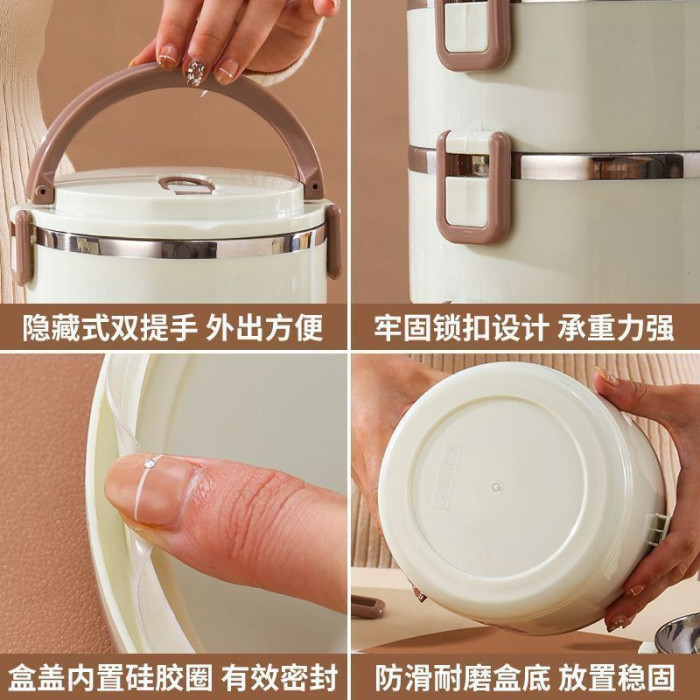 隐藏式双提手 外出方便

牢固锁扣设计 承重力强

盒盖内置硅胶圈 有效密封

防滑耐磨盒底 放置稳固