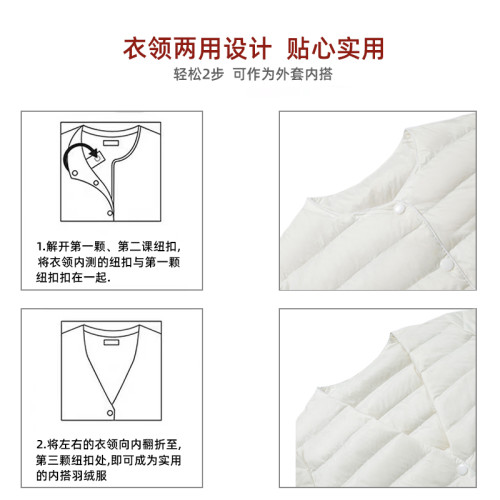 衣领两用设计 贴心实用
轻松2步 可作为外套内搭

1.解开第一颗、第二课纽扣，将衣领内测的纽扣与第一颗纽扣扣在一起.

2.将左右的衣领向内翻折至，第三颗纽扣处，即可成为实用的内搭羽绒服