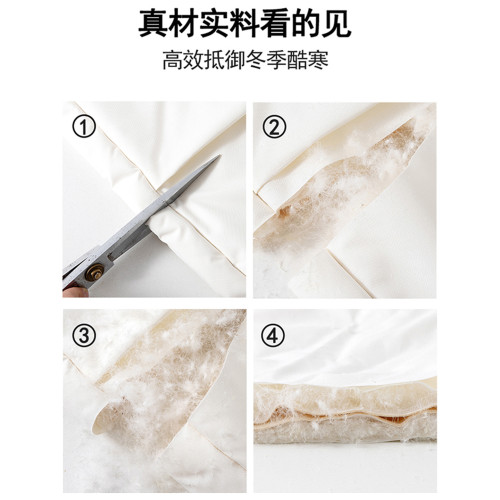 真材实料看的见
高效抵御冬季酷寒

①

②

③

④