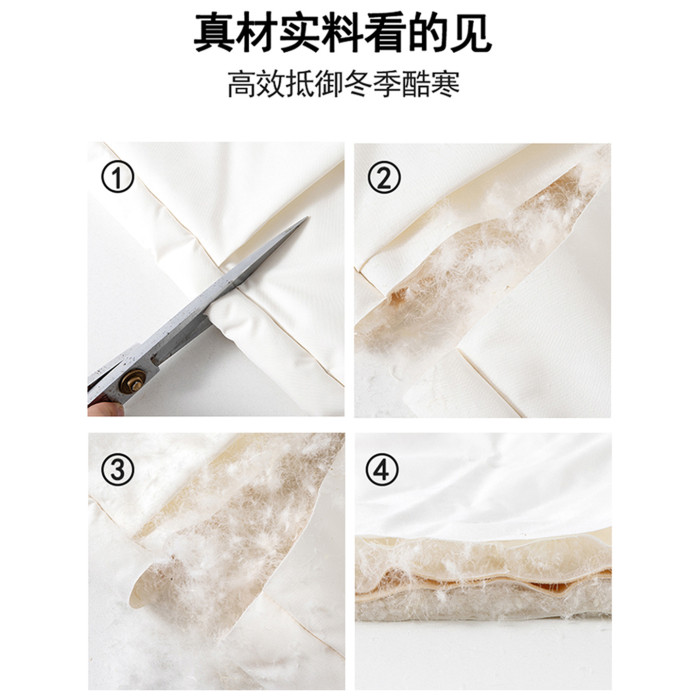 真材实料看的见

高效抵御冬季酷寒

①

②

③

④