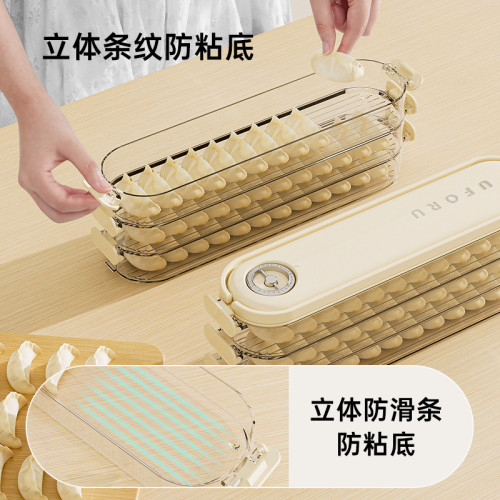 立体条纹防粘底

UFORU

立体防滑条
防粘底