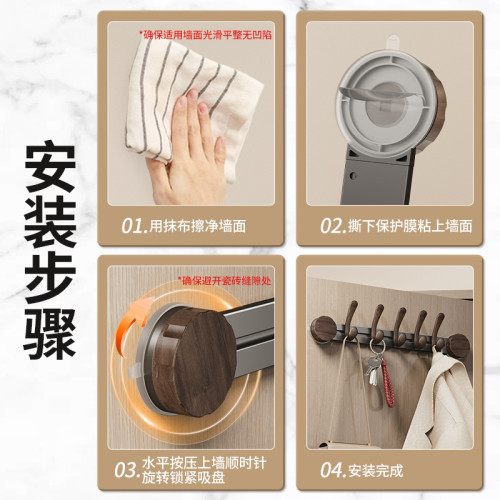 安装步骤

*确保适用墙面光滑平整无凹陷

01.用抹布擦净墙面

02.撕下保护膜粘上墙面

*确保避开瓷砖缝隙处

03.水平按压上墙顺时针旋转锁紧吸盘

04.安装完成