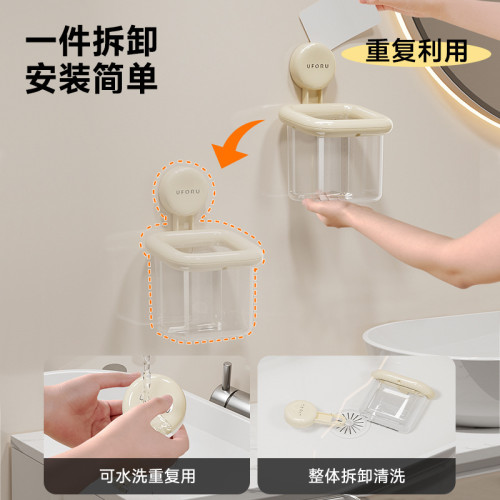 一件拆卸
安装简单

重复利用

UFORU

UFORU

可水洗重复用

整体拆卸清洗