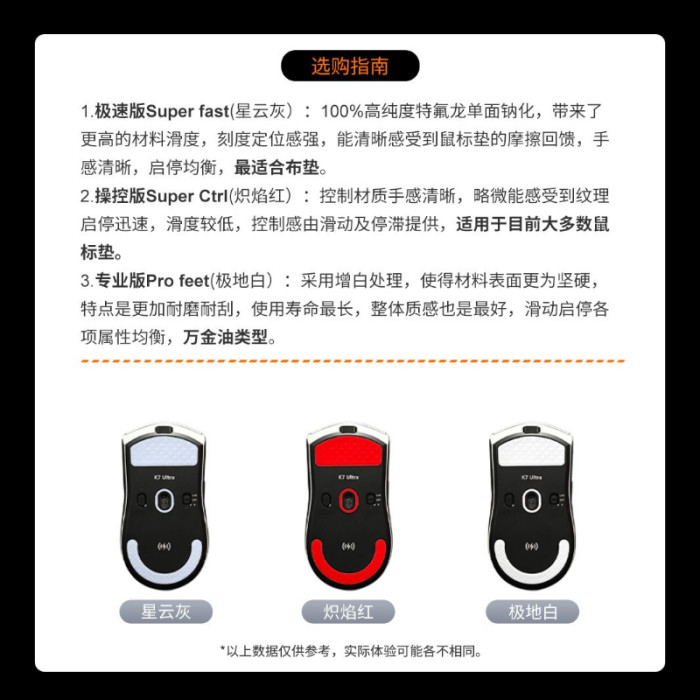 选购指南

1.极速版Super fast(星云灰）：100%高纯度特氟龙单面钠化，带来了更高的材料滑度，刻度定位感强，能清晰感受到鼠标垫的摩擦回馈，手感清晰，启停均衡，最适合布垫。

2.操控版Super Ctrl(炽焰红）：控制材质手感清晰，略微能感受到纹理启停迅速，滑度较低，控制感由滑动及停滞提供，适用于目前大多数鼠标垫。

3.专业版Pro feet(极地白）：采用增白处理，使得材料表面更为坚硬，特点是更加耐磨耐刮，使用寿命最长，整体质感也是最好，滑动启停各项属性均衡，万金油类型。

K7 Ultra

K7 Ultra

K7 Ultra

星云灰

炽焰红

极地白

*以上数据仅供参考，实际体验可能各不相同。