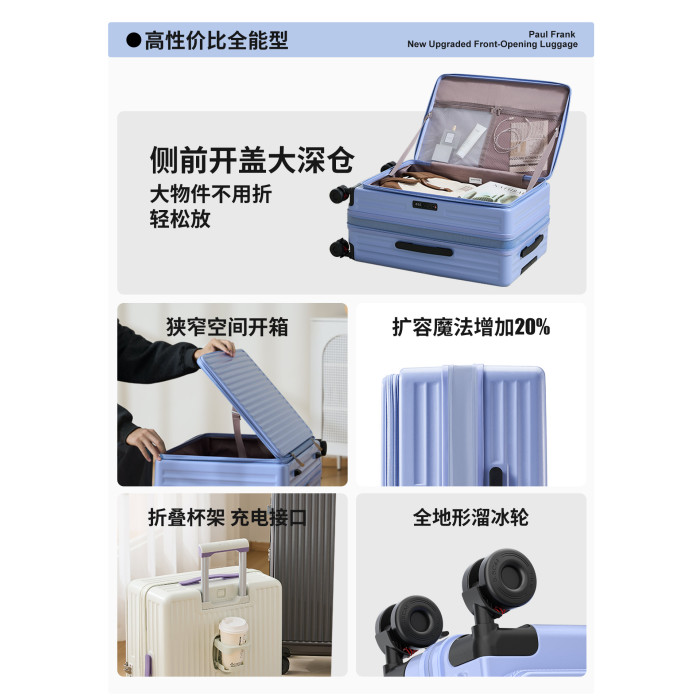 ●高性价比全能型

Paul Frank
New Upgraded Front-Opening Luggage

侧前开盖大深仓
大物件不用折
轻松放

狭窄空间开箱

扩容魔法增加20%

折叠杯架 充电接口

全地形溜冰轮