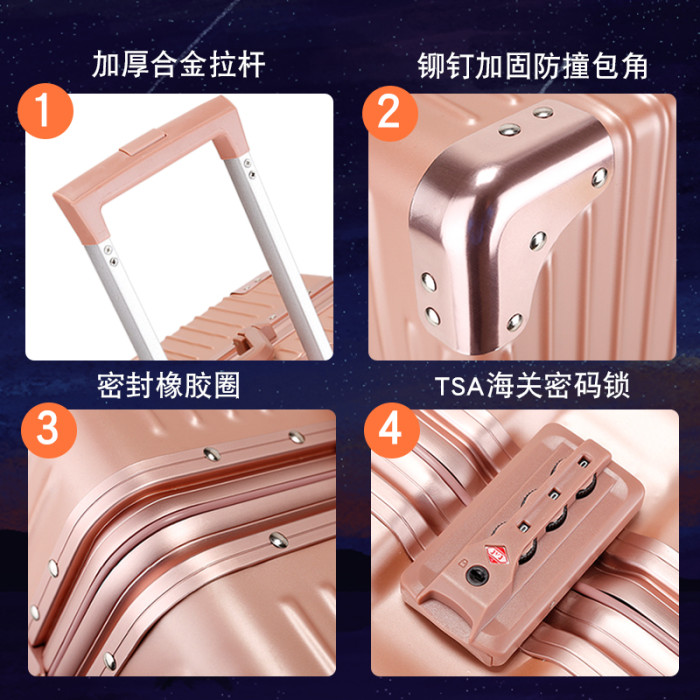 加厚合金拉杆

1

铆钉加固防撞包角

2

密封橡胶圈

3

TSA海关密码锁

4