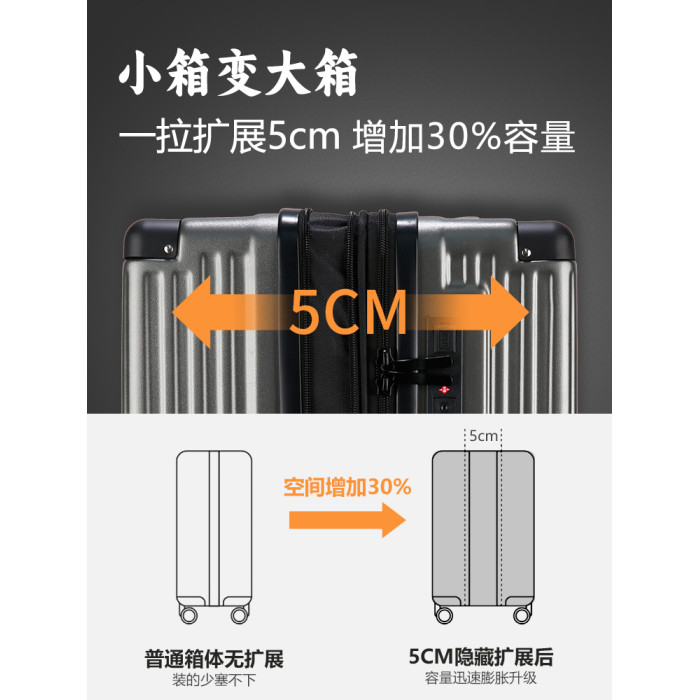 小箱变大箱

一拉扩展5cm 增加30%容量

5CM

5cm

空间增加30%

普通箱体无扩展
装的少塞不下

5CM隐藏扩展后
容量迅速膨胀升级