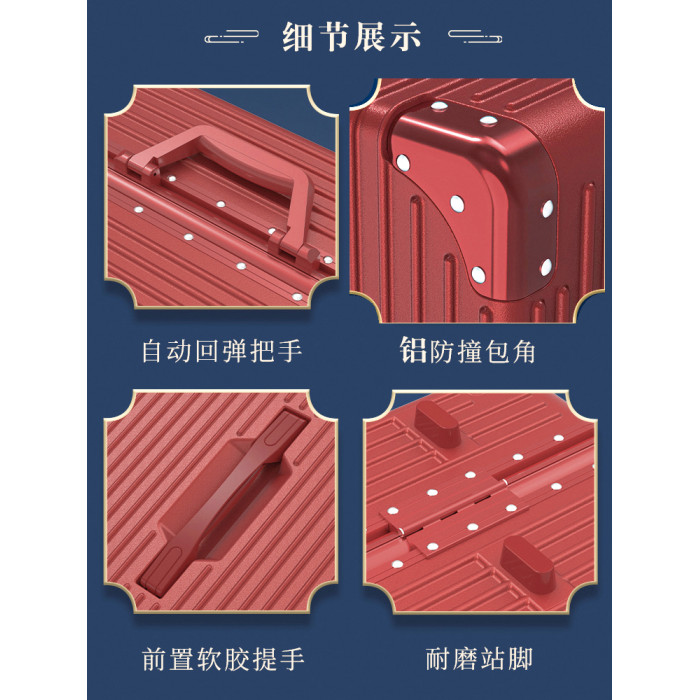 细节展示

自动回弹把手

铝防撞包角

前置软胶提手

耐磨站脚