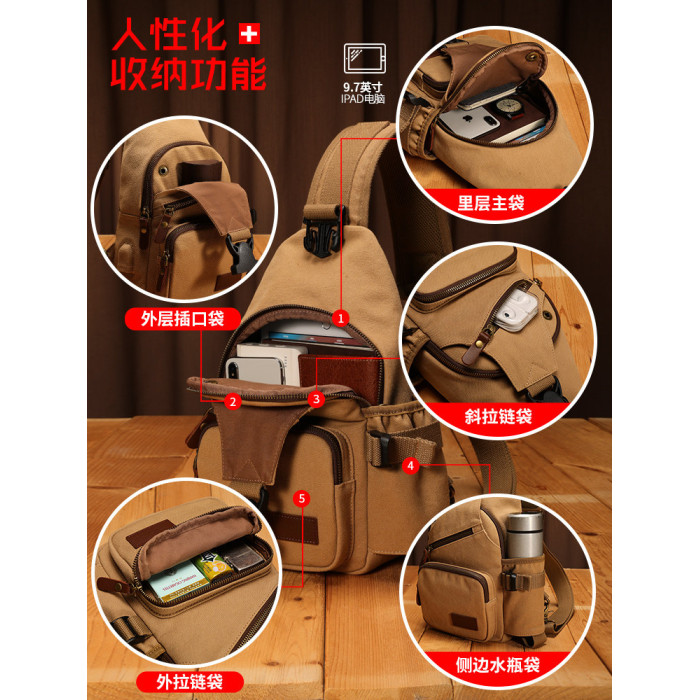 人性化
收纳功能

9.7英寸
IPAD电脑

里层主袋

外层插口袋

1

2

3

斜拉链袋

4

5

外拉链袋

侧边水瓶袋