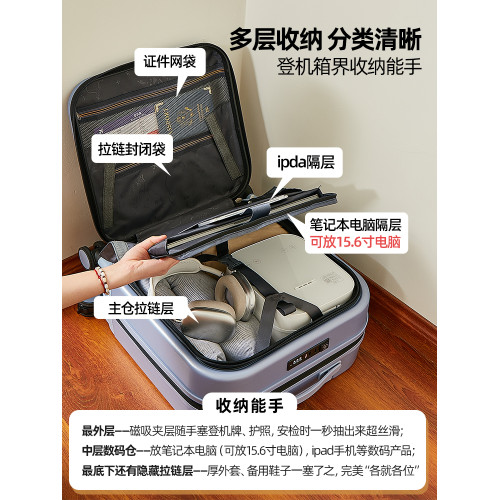 多层收纳 分类清晰
登机箱界收纳能手

证件网袋

拉链封闭袋

ipda隔层

笔记本电脑隔层
可放15.6寸电脑

主仓拉链层

收纳能手

最外层——磁吸夹层随手塞登机牌、护照，安检时一秒抽出来超丝滑；
中层数码仓——放笔记本电脑（可放15.6寸电脑），ipad手机等数码产品；
最底下还有隐藏拉链层——厚外套、备用鞋子一塞了之，完美“各就各位”