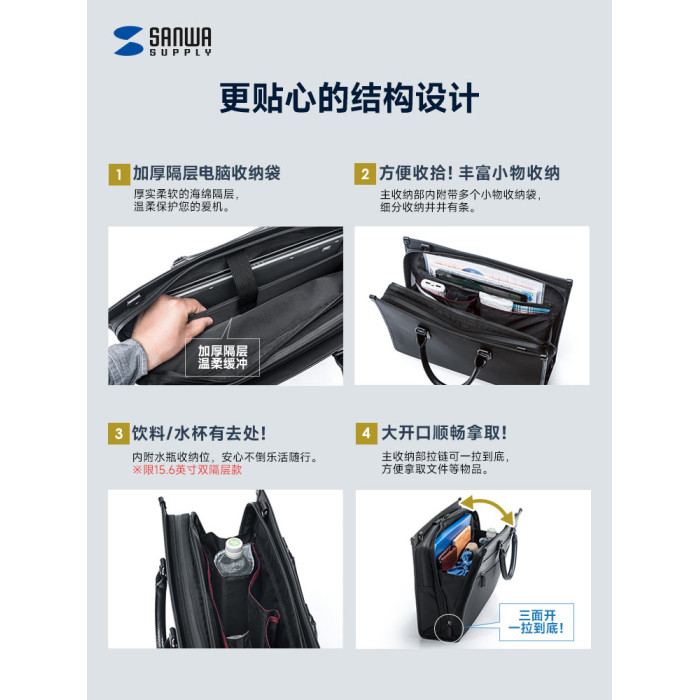 SANWA SUPPLY

更贴心的结构设计

1 加厚隔层电脑收纳袋
厚实柔软的海绵隔层，温柔保护您的爱机。

加厚隔层
温柔缓冲

2 方便收拾！丰富小物收纳
主收纳部内附带多个小物收纳袋，细分收纳井井有条。

3 饮料/水杯有去处！
内附水瓶收纳位，安心不倒乐活随行。
※限15.6英寸双隔层款

4 大开口顺畅拿取！
主收纳部拉链可一拉到底，方便拿取文件等物品。

三面开
一拉到底！