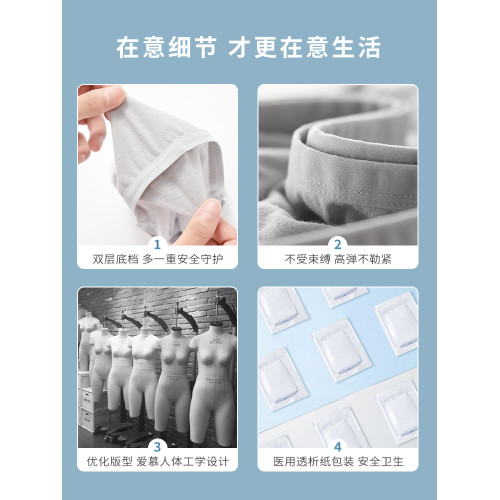 在意细节 才更在意生活

1
双层底档 多一重安全守护

2
不受束缚 高弹不勒紧

3
优化版型 爱慕人体工学设计

4
医用透析纸包装 安全卫生