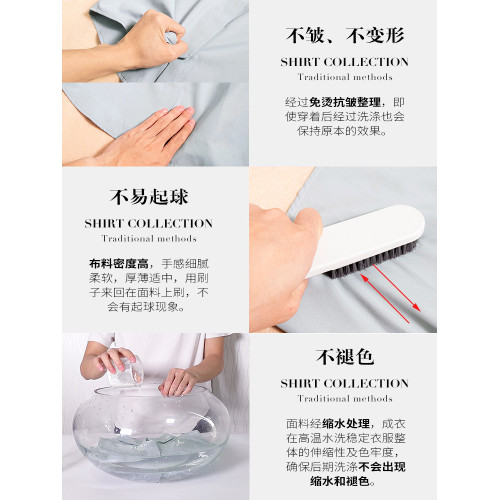 不皱、不变形

SHIRT COLLECTION

Traditional methods

经过免烫抗皱整理，即使穿着后经过洗涤也会保持原本的效果。

不易起球

SHIRT COLLECTION

Traditional methods

布料密度高，手感细腻柔软，厚薄适中，用刷子来回在面料上刷，不会有起球现象。

不褪色

SHIRT COLLECTION

Traditional methods

面料经缩水处理，成衣在高温水洗稳定衣服整体的伸缩性及色牢度，确保后期洗涤不会出现缩水和褪色。