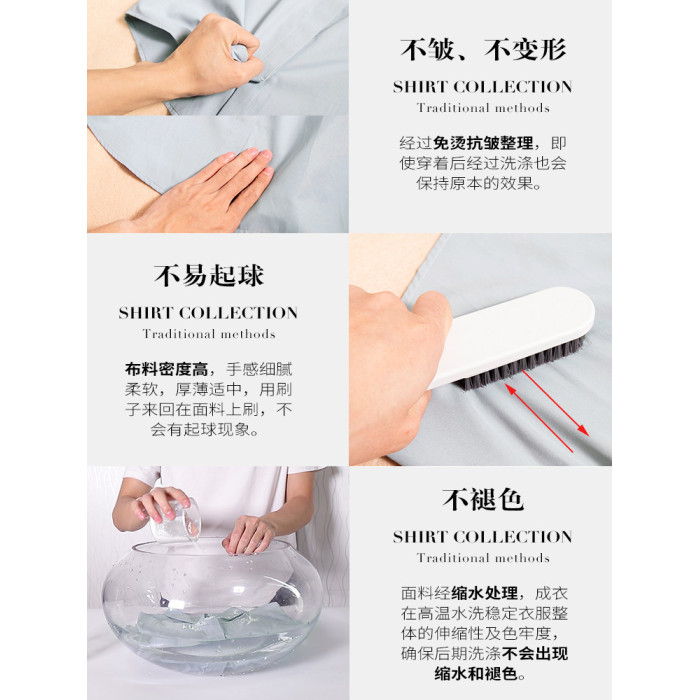 不皱、不变形

SHIRT COLLECTION

Traditional methods

经过免烫抗皱整理，即使穿着后经过洗涤也会保持原本的效果。

不易起球

SHIRT COLLECTION

Traditional methods

布料密度高，手感细腻柔软，厚薄适中，用刷子来回在面料上刷，不会有起球现象。

不褪色

SHIRT COLLECTION

Traditional methods

面料经缩水处理，成衣在高温水洗稳定衣服整体的伸缩性及色牢度，确保后期洗涤不会出现缩水和褪色。