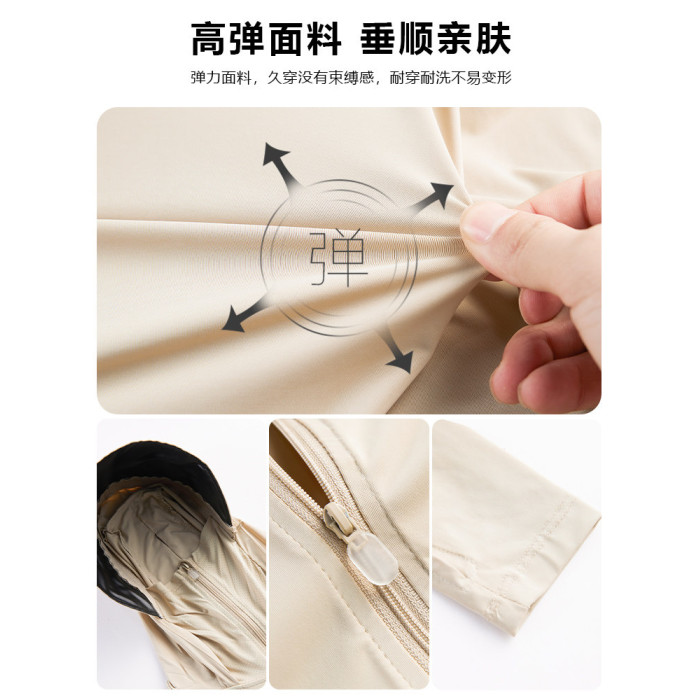 高弹面料 垂顺亲肤

弹力面料，久穿没有束缚感，耐穿耐洗不易变形

弹