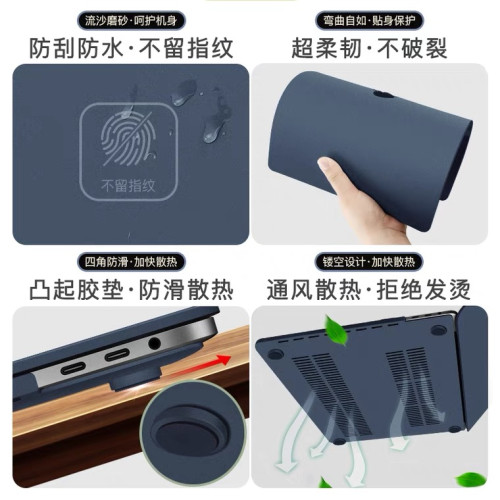 流沙磨砂·呵护机身
防刮防水·不留指纹

不留指纹

弯曲自如·贴身保护
超柔韧·不破裂

四角防滑·加快散热
凸起胶垫·防滑散热

镂空设计·加快散热
通风散热·拒绝发烫