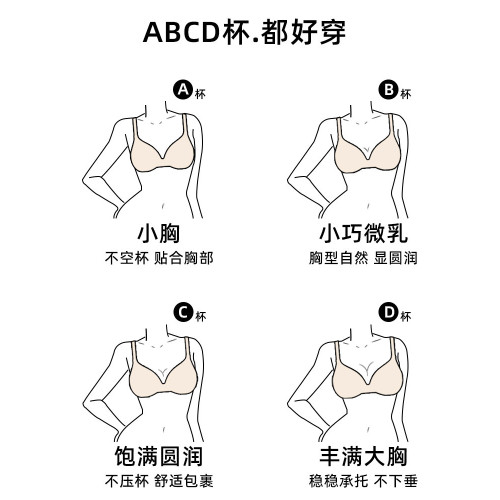 ABCD杯.都好穿

A杯

小胸

不空杯 贴合胸部

B杯

小巧微乳

胸型自然 显圆润

C杯

饱满圆润

不压杯 舒适包裹

D杯

丰满大胸

稳稳承托 不下垂