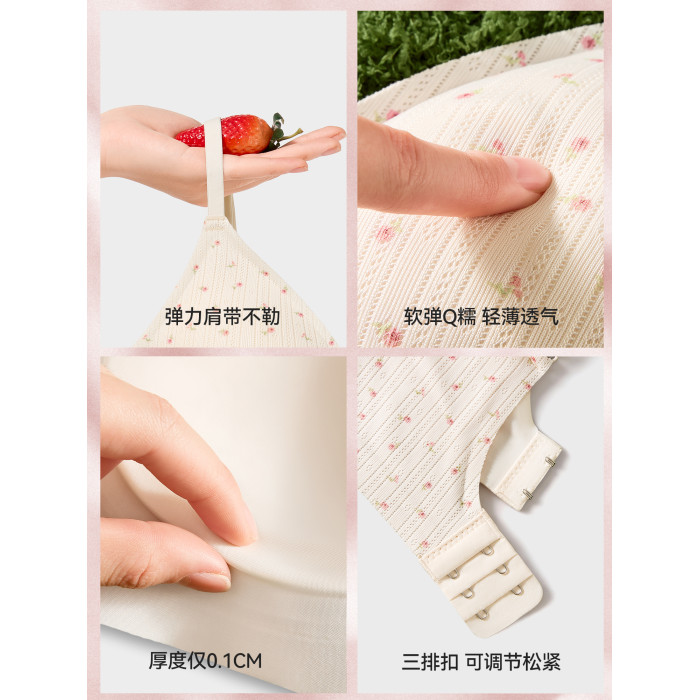 弹力肩带不勒

软弹Q糯 轻薄透气

厚度仅0.1CM

三排扣 可调节松紧