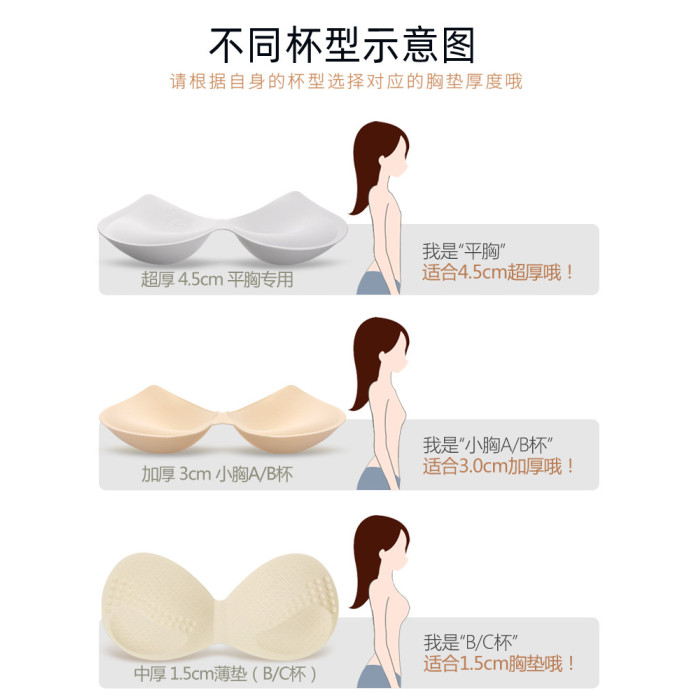 不同杯型示意图

请根据自身的杯型选择对应的胸垫厚度哦

超厚 4.5cm 平胸专用

我是“平胸”
适合4.5cm超厚哦！

加厚 3cm 小胸A/B杯

我是“小胸A/B杯”
适合3.0cm加厚哦！

中厚 1.5cm薄垫（B/C杯）

我是“B/C杯”
适合1.5cm胸垫哦！