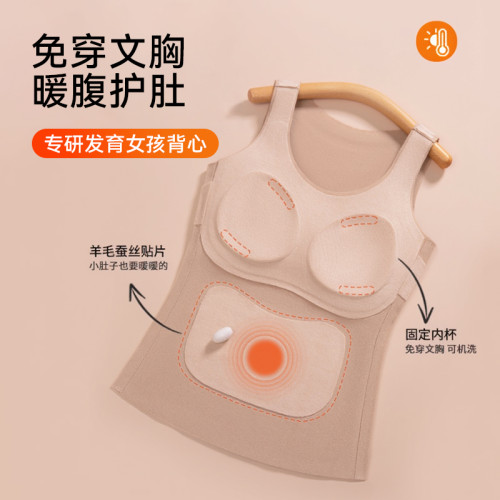 免穿文胸
暖腹护肚

专研发育女孩背心

羊毛蚕丝贴片
小肚子也要暖暖的

固定内杯
免穿文胸 可机洗