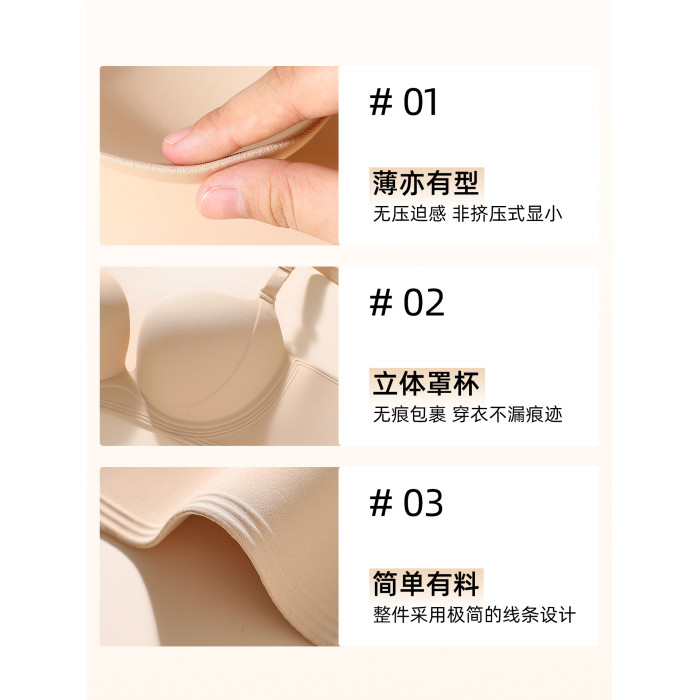 # 01

薄亦有型
无压迫感 非挤压式显小

# 02

立体罩杯
无痕包裹 穿衣不漏痕迹

# 03

简单有料
整件采用极简的线条设计