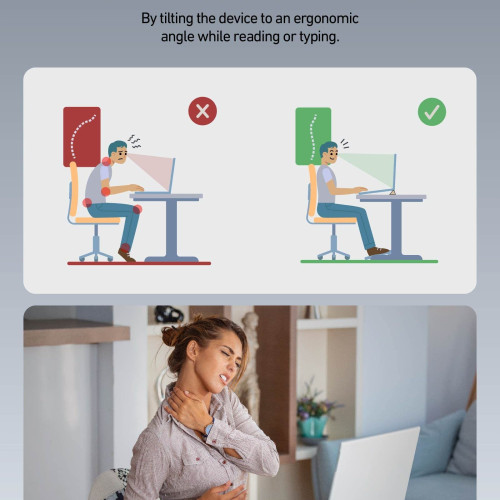 By tilting the device to an ergonomic angle while reading or typing.