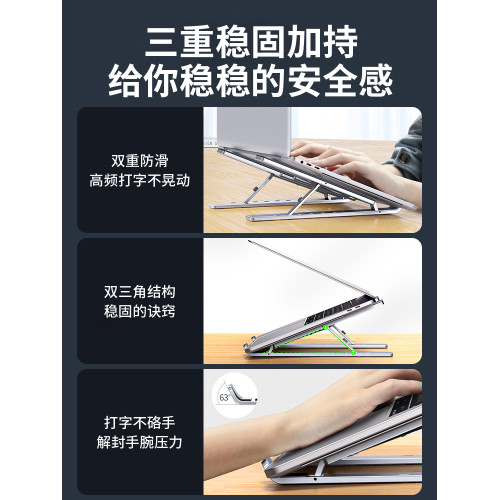 三重稳固加持
给你稳稳的安全感

双重防滑
高频打字不晃动

双三角结构
稳固的诀窍

63°

打字不硌手
解封手腕压力