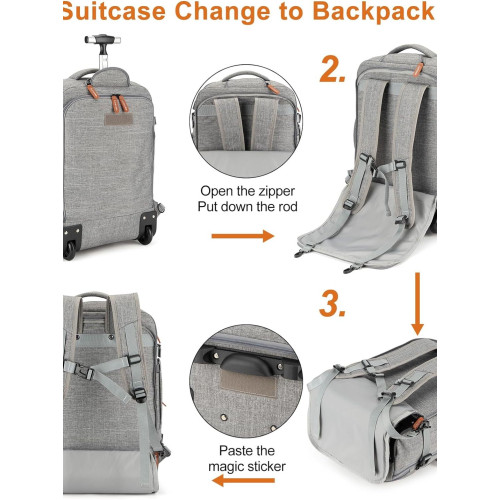 Suitcase Change to Backpack

2.

Open the zipper
Put down the rod

3.

Paste the
magic sticker