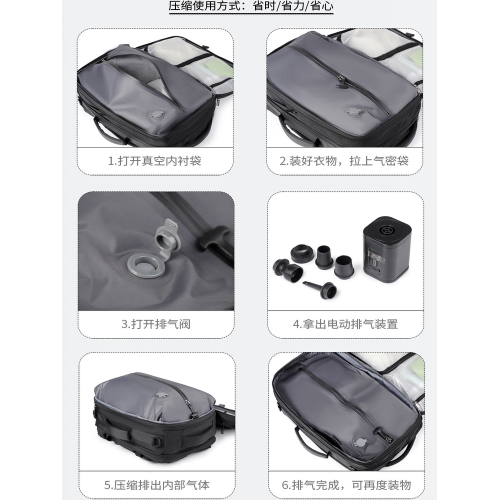 压缩使用方式：省时/省力/省心

1.打开真空内衬袋

2.装好衣物，拉上气密袋

3.打开排气阀

4.拿出电动排气装置

5.压缩排出内部气体

6.排气完成，可再度装物