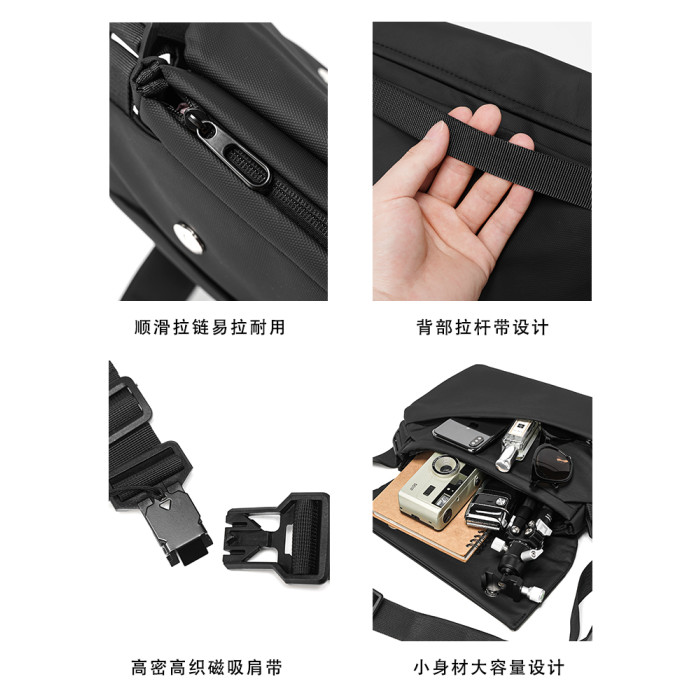 顺滑拉链易拉耐用

背部拉杆带设计

高密高织磁吸肩带

小身材大容量设计