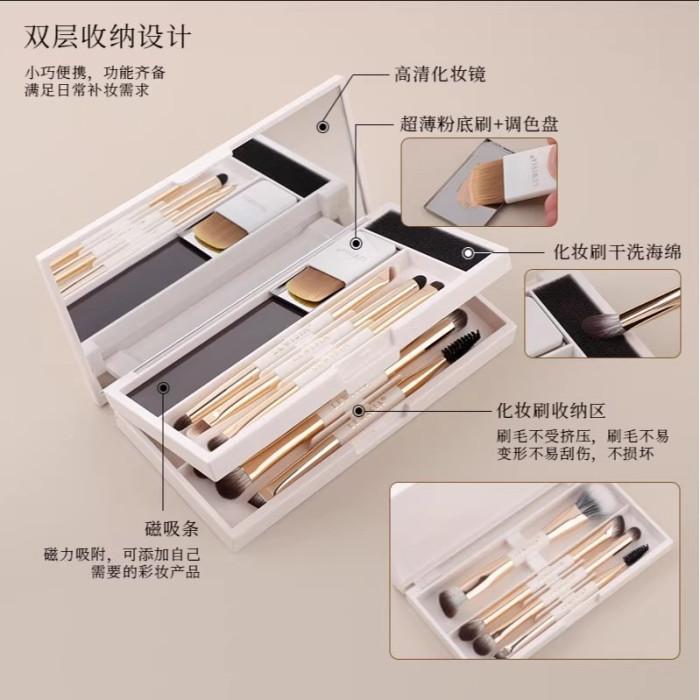 双层收纳设计

小巧便携，功能齐备
满足日常补妆需求

高清化妆镜

超薄粉底刷+调色盘

化妆刷干洗海绵

化妆刷收纳区

刷毛不受挤压，刷毛不易变形不易刮伤，不损坏

磁吸条

磁力吸附，可添加自己需要的彩妆产品