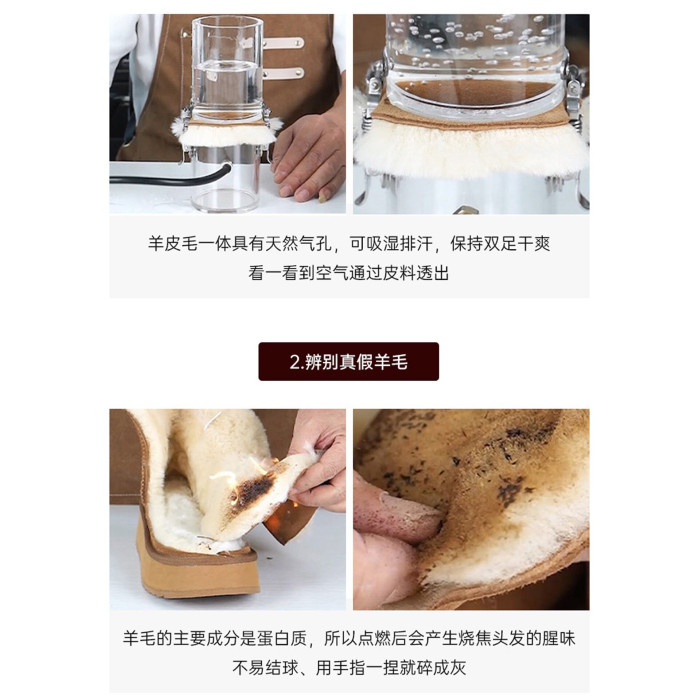 羊皮毛一体具有天然气孔，可吸湿排汗，保持双足干爽
看一看到空气通过皮料透出

2.辨别真假羊毛

羊毛的主要成分是蛋白质，所以点燃后会产生烧焦头发的腥味
不易结球、用手指一捏就碎成灰