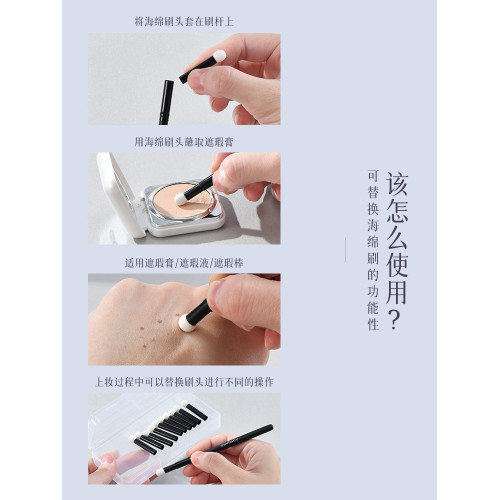 将海绵刷头套在刷杆上

用海绵刷头蘸取遮瑕膏

适用遮瑕膏/遮瑕液/遮瑕棒

上妆过程中可以替换刷头进行不同的操作

该怎么使用？

可替换海绵刷的功能性