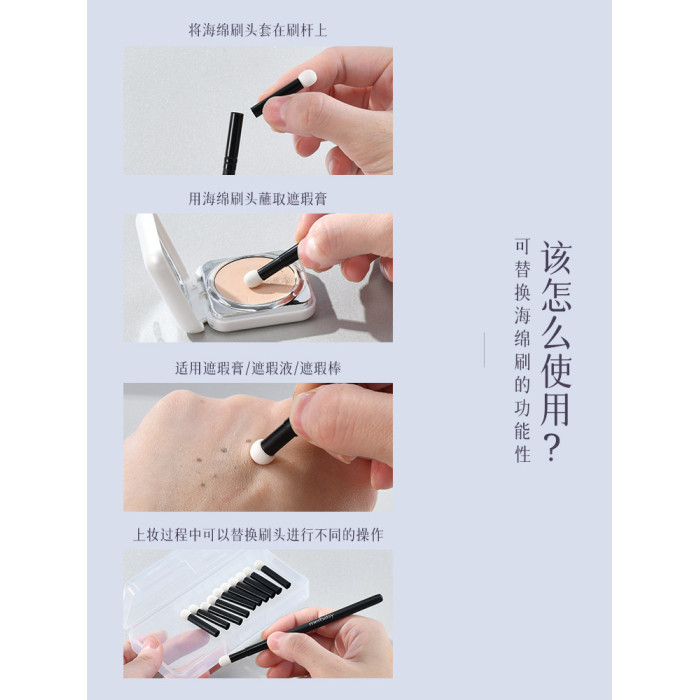 将海绵刷头套在刷杆上

用海绵刷头蘸取遮瑕膏

适用遮瑕膏/遮瑕液/遮瑕棒

上妆过程中可以替换刷头进行不同的操作

该怎么使用？

可替换海绵刷的功能性