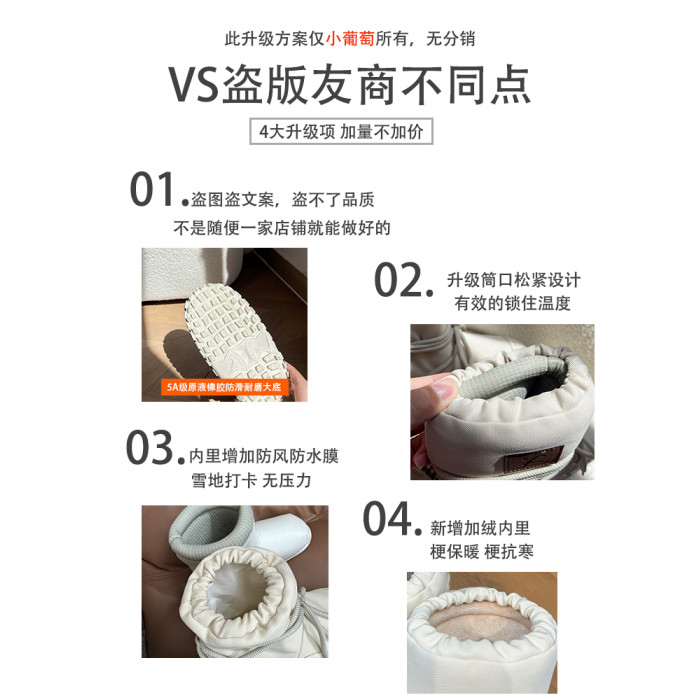 此升级方案仅小葡萄所有，无分销

VS盗版友商不同点

4大升级项 加量不加价

01. 盗图盗文案，盗不了品质
不是随便一家店铺就能做好的

5A级原液橡胶防滑耐磨大底

02. 升级筒口松紧设计
有效的锁住温度

03. 内里增加防风防水膜
雪地打卡 无压力

04. 新增加绒内里
梗保暖 梗抗寒