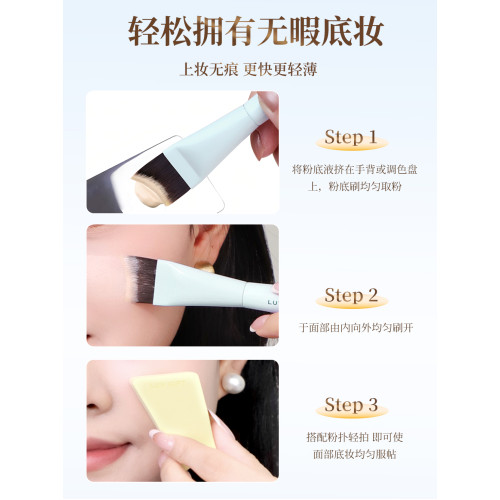 轻松拥有无暇底妆

上妆无痕 更快更轻薄

Step 1

将粉底液挤在手背或调色盘上，粉底刷均匀取粉

LU

Step 2

于面部由内向外均匀刷开

Step 3

搭配粉扑轻拍 即可使面部底妆均匀服帖