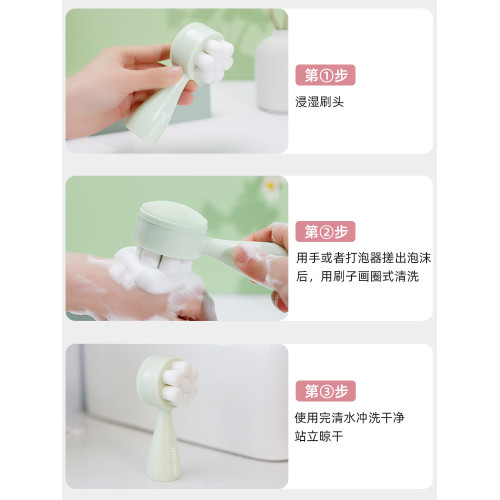 第①步

浸湿刷头

第②步

用手或者打泡器搓出泡沫后，用刷子画圈式清洗

第③步

使用完清水冲洗干净
站立晾干