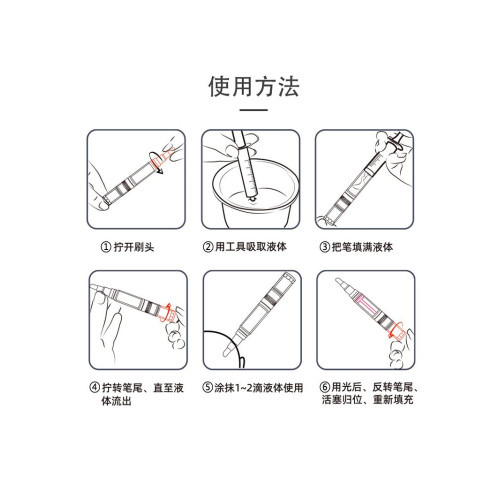 使用方法

① 拧开刷头

② 用工具吸取液体

③ 把笔填满液体

④ 拧转笔尾、直至液体流出

⑤ 涂抹1~2滴液体使用

⑥ 用光后、反转笔尾、活塞归位、重新填充