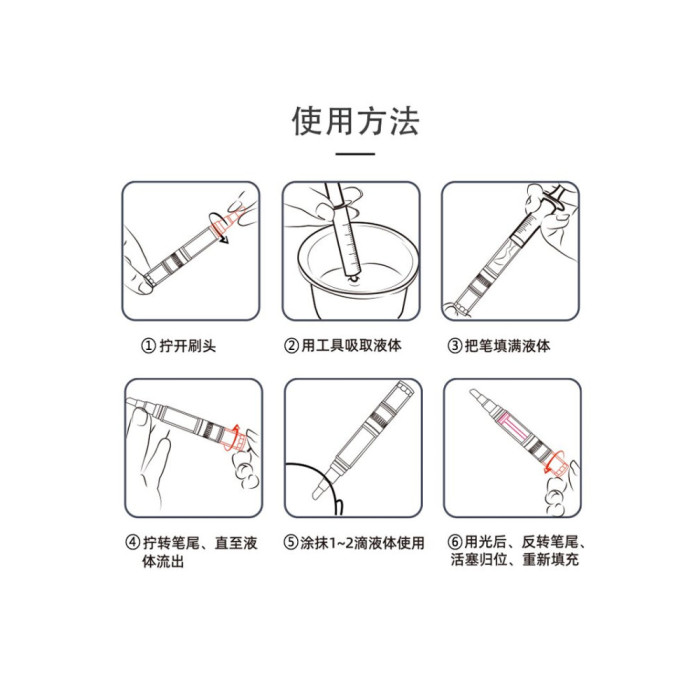 使用方法

① 拧开刷头

② 用工具吸取液体

③ 把笔填满液体

④ 拧转笔尾、直至液体流出

⑤ 涂抹1~2滴液体使用

⑥ 用光后、反转笔尾、活塞归位、重新填充