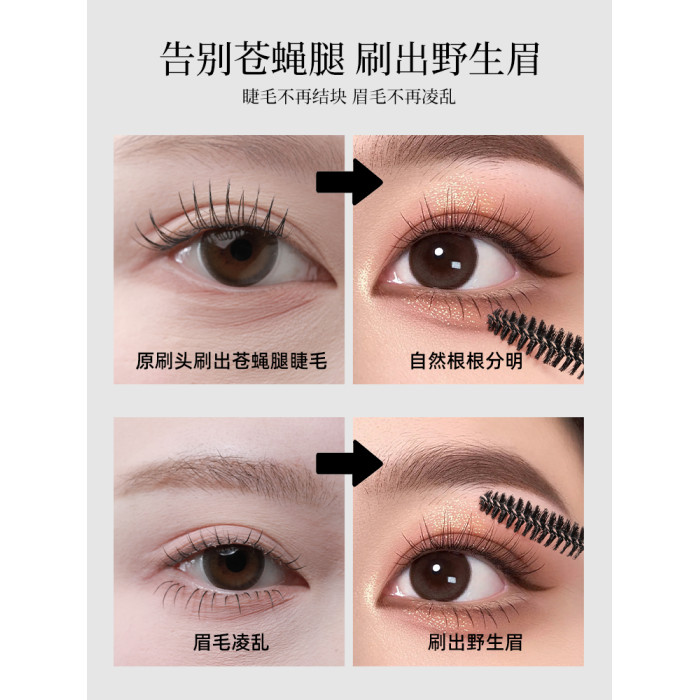 告别苍蝇腿 刷出野生眉

睫毛不再结块 眉毛不再凌乱

原刷头刷出苍蝇腿睫毛

自然根根分明

眉毛凌乱

刷出野生眉