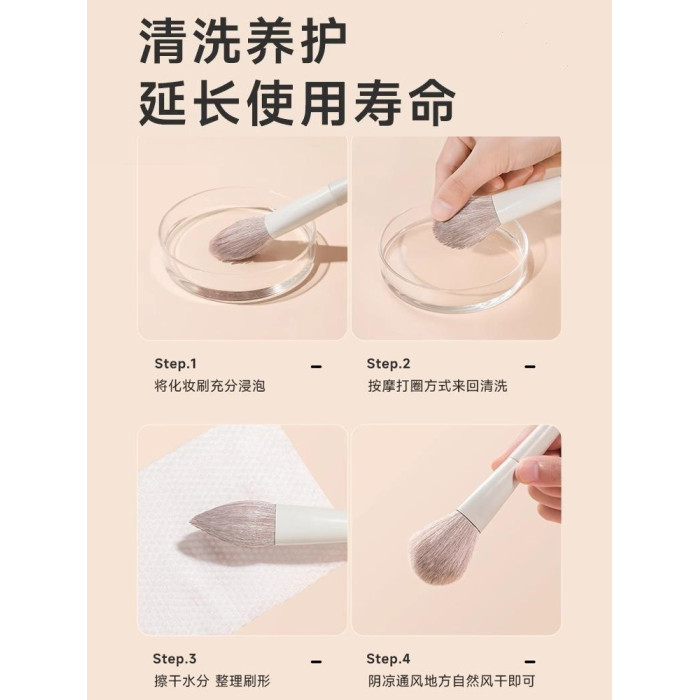 清洗养护
延长使用寿命

Step.1 -
将化妆刷充分浸泡

Step.2 -
按摩打圈方式来回清洗

Step.3 -
擦干水分 整理刷形

Step.4 -
阴凉通风地方自然风干即可