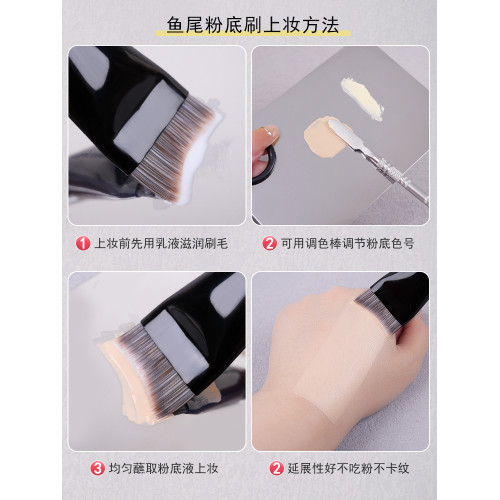 鱼尾粉底刷上妆方法

1 上妆前先用乳液滋润刷毛

2 可用调色棒调节粉底色号

3 均匀蘸取粉底液上妆

2 延展性好不吃粉不卡纹