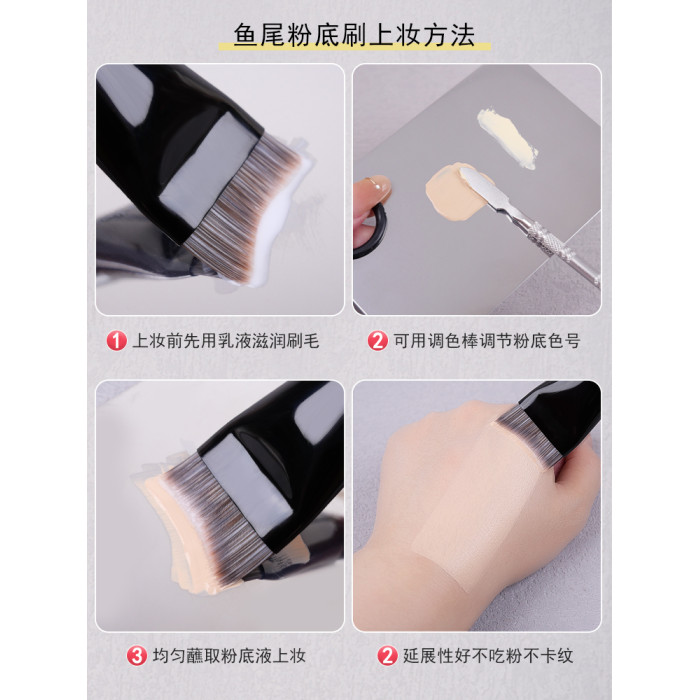 鱼尾粉底刷上妆方法

1 上妆前先用乳液滋润刷毛

2 可用调色棒调节粉底色号

3 均匀蘸取粉底液上妆

2 延展性好不吃粉不卡纹